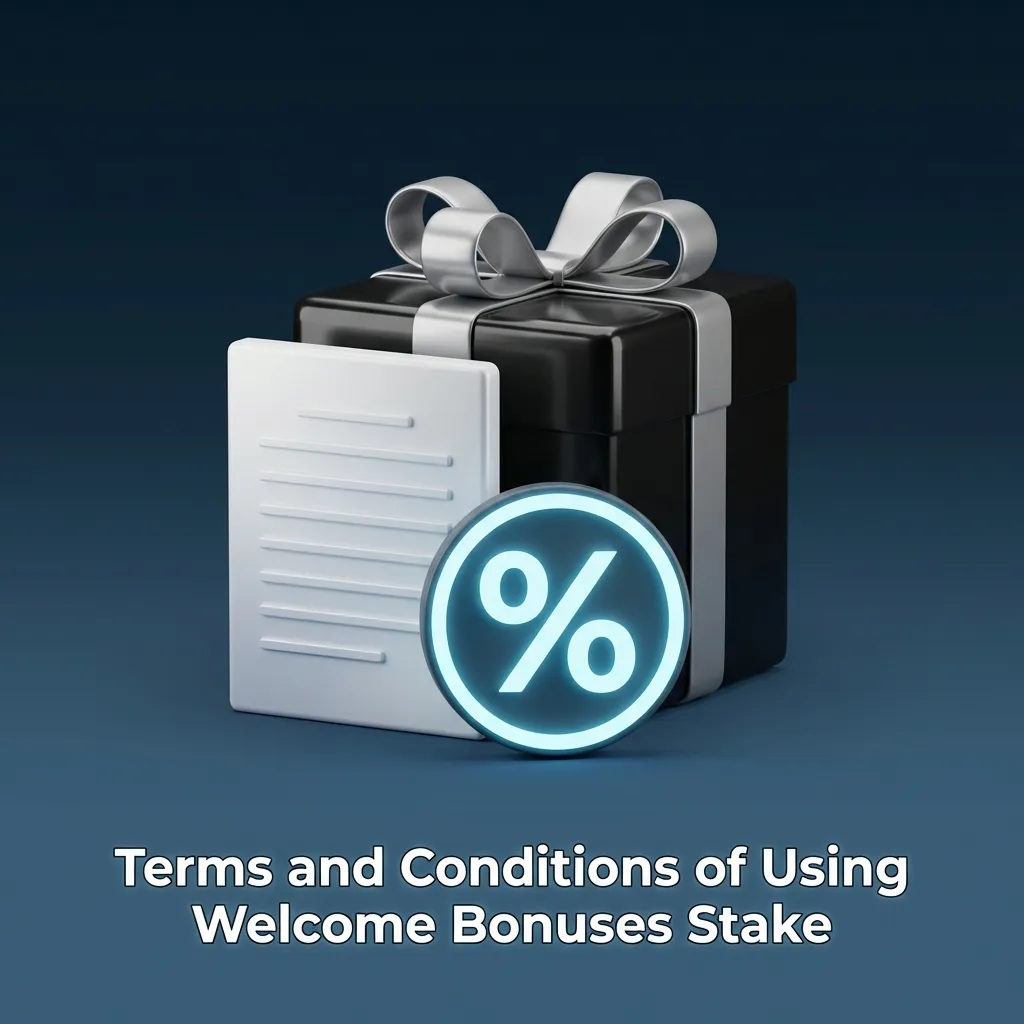 %

Terms and Conditions of Using Welcome Bonuses Stake