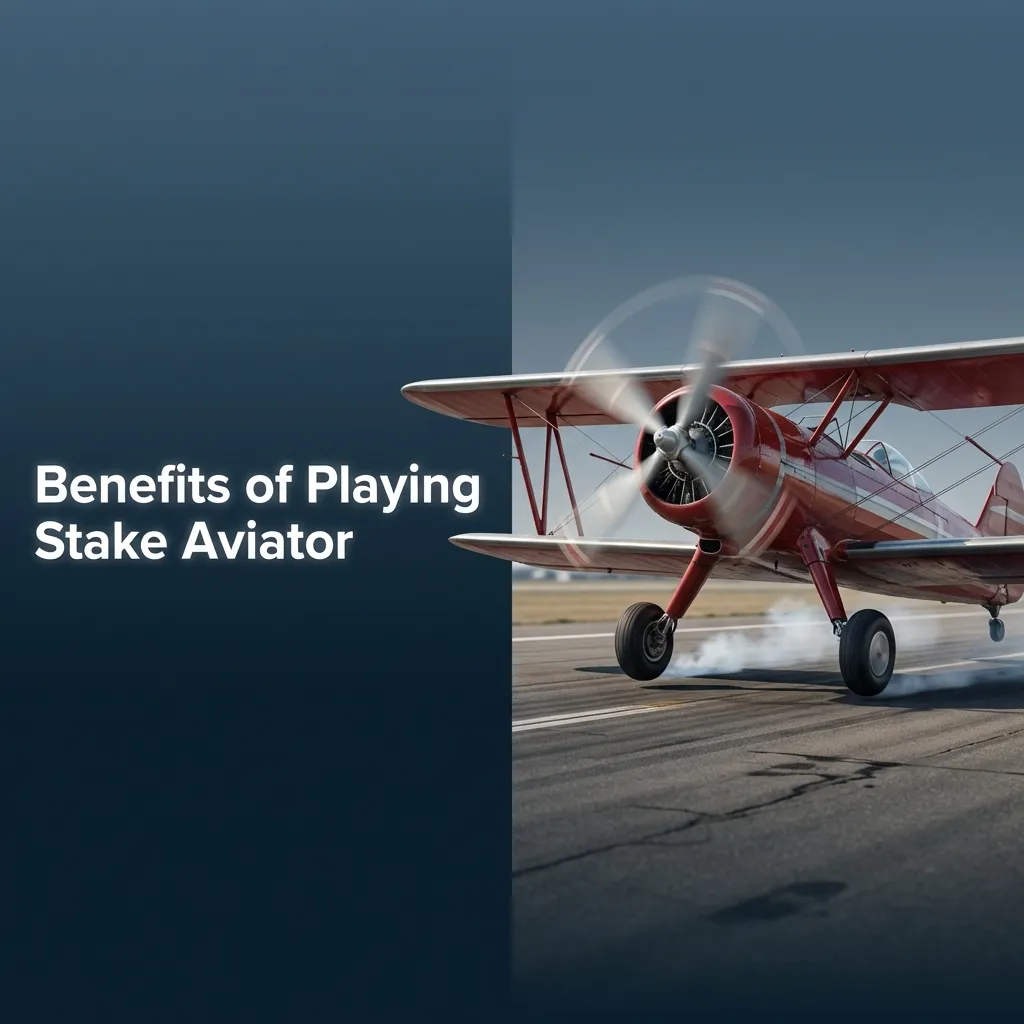 Benefits of Playing Stake Aviator